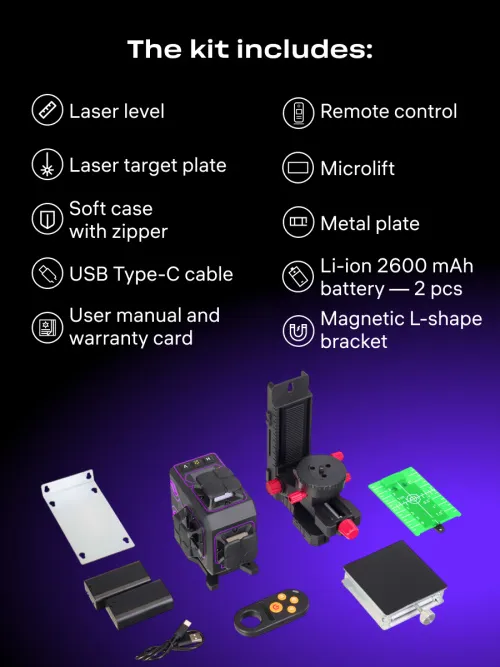 The kit includes:

Laser level

Laser target plate

Soft case with zipper

USB Type-C cable

User manual and warranty card

Remote control

Microlift

Metal plate

Li-ion 2600 mAh battery — 2 pcs

Magnetic L-shape bracket